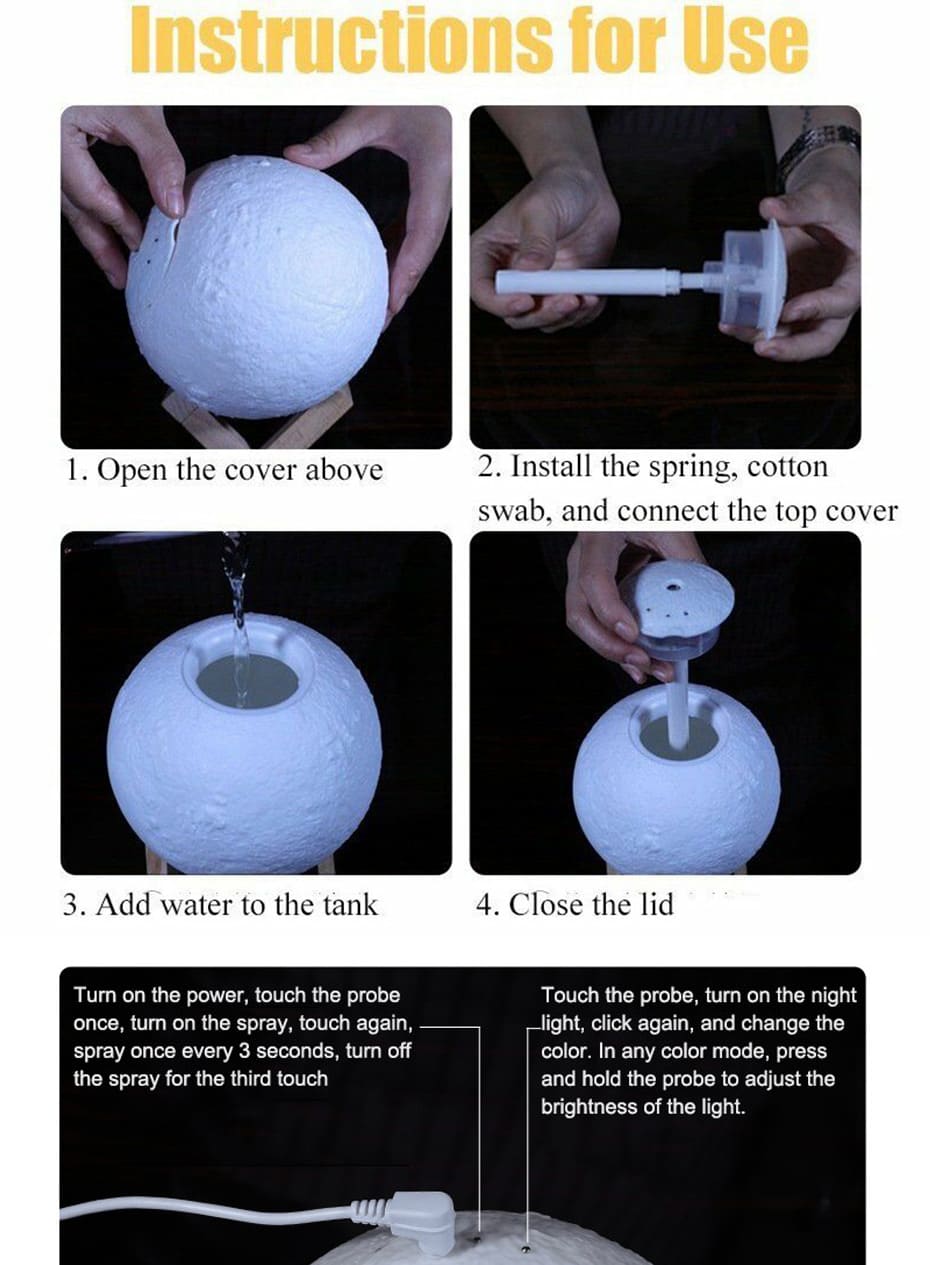 Instructions for Use

1. Open the cover above

2. Install the spring, cotton swab, and connect the top cover

3. Add water to the tank

4. Close the lid

Turn on the power, touch the probe once, turn on the spray, touch again, spray once every 3 seconds, turn off the spray for the third touch

Touch the probe, turn on the night light, click again, and change the color. In any color mode, press and hold the probe to adjust the brightness of the light.